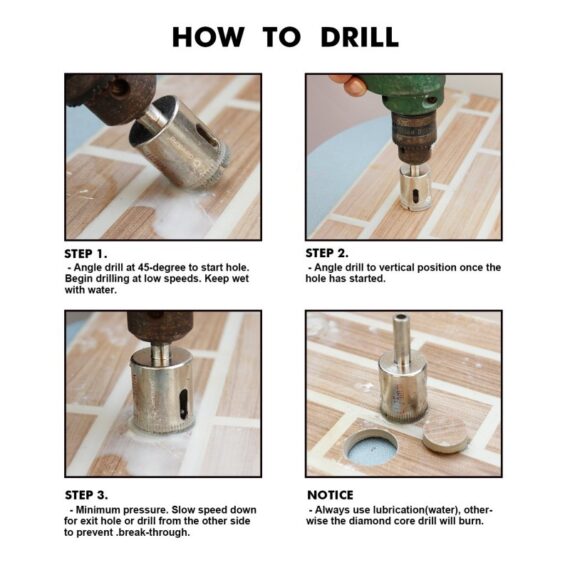 HOW TO DRILL

STEP 1.
- Angle drill at 45-degree to start hole. Begin drilling at low speeds. Keep wet with water.

STEP 2.
- Angle drill to vertical position once the hole has started.

STEP 3.
- Minimum pressure. Slow speed down for exit hole or drill from the other side to prevent .break-through.

NOTICE
- Always use lubrication(water), otherwise the diamond core drill will burn.